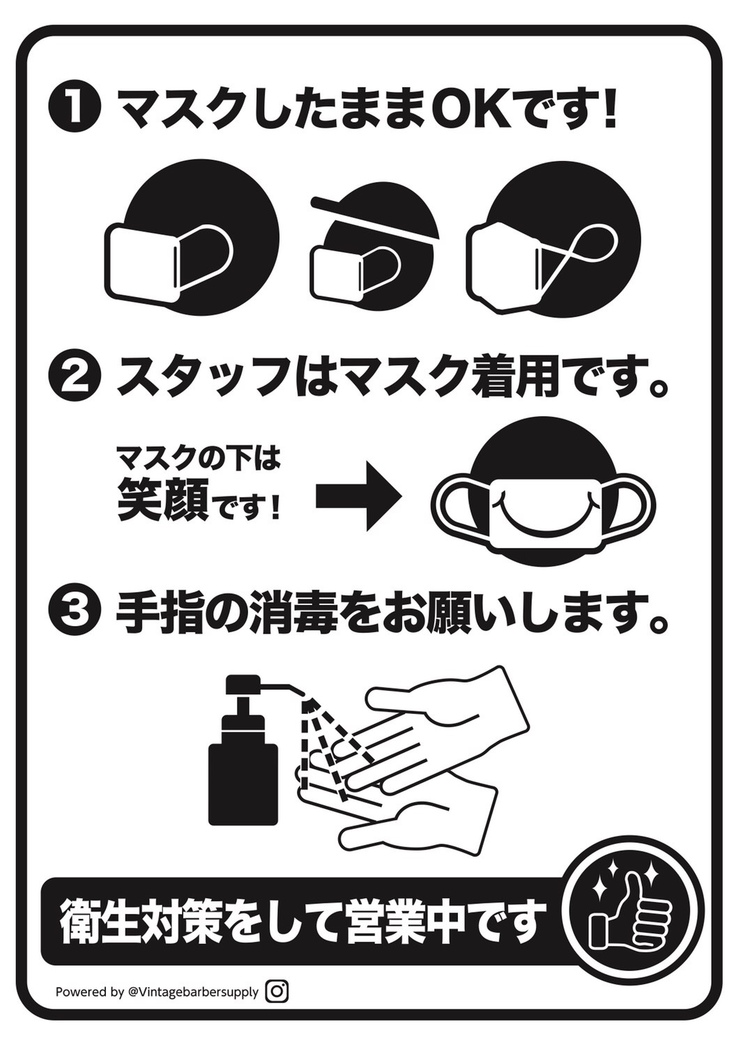 ❶ マスクしたままOKです!

❷ スタッフはマスク着用です。

マスクの下は
笑顔です!

❸ 手指の消毒をお願いします。

衛生対策をして営業中です

Powered by @Vintagebarbersupply